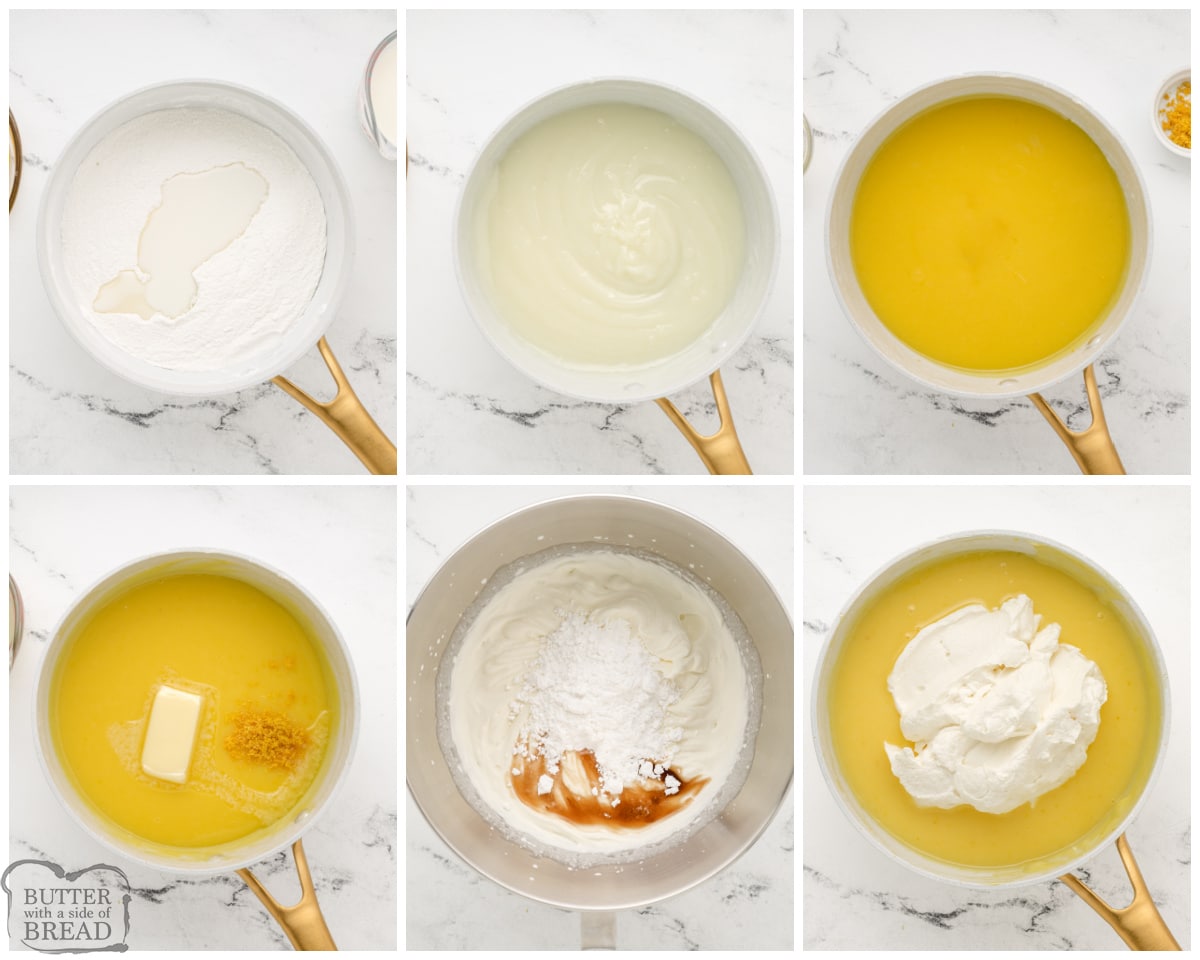 BUTTER with a side of BREAD